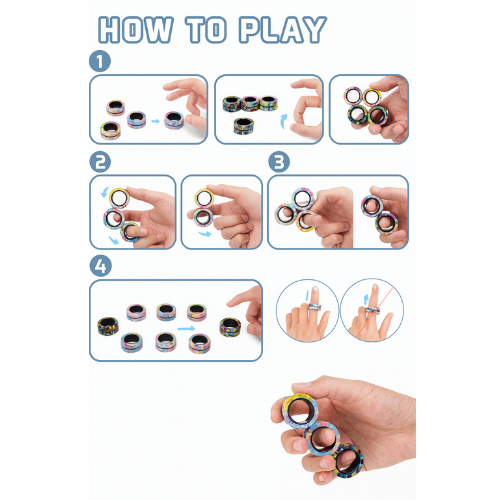 HOW TO PLAY

1

2

3

4